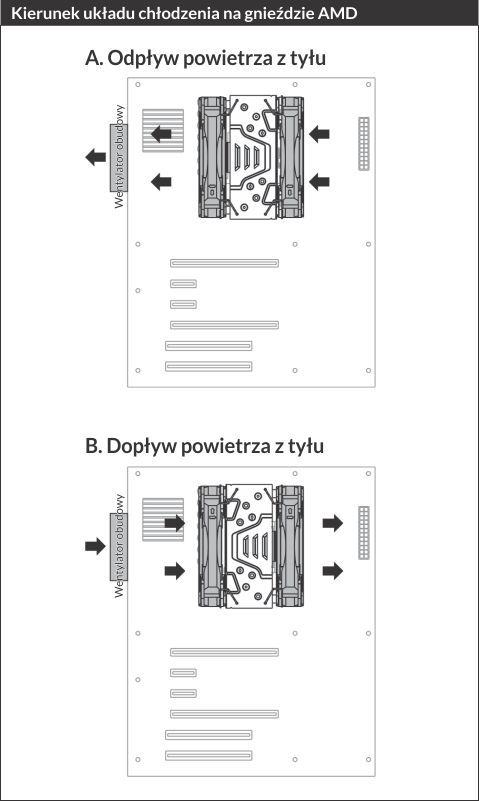 Kierunek układu chłodzenia na gnieździe AMD

A. Odpływ powietrza z tyłu

Wentylator obudowy

B. Dopływ powietrza z tyłu

Wentylator obudowy